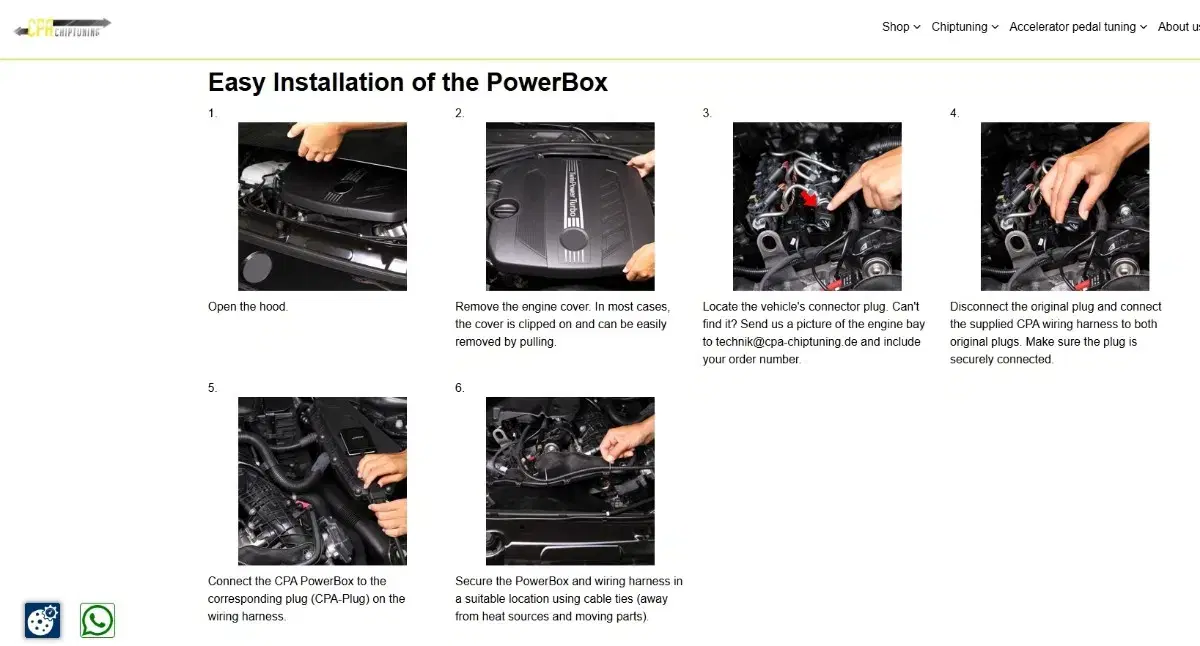 CPA CHIPTUNING

Shop Chiptuning Accelerator pedal tuning About us

Easy Installation of the PowerBox

1.

Open the hood.

2.

TwinPower Turbo

Remove the engine cover. In most cases, the cover is clipped on and can be easily removed by pulling.

3.

Locate the vehicle's connector plug. Can't find it? Send us a picture of the engine bay to technik@cpa-chiptuning.de and include your order number.

4.

Disconnect the original plug and connect the supplied CPA wiring harness to both original plugs. Make sure the plug is securely connected.

5.

Connect the CPA PowerBox to the corresponding plug (CPA-Plug) on the wiring harness.

6.

Secure the PowerBox and wiring harness in a suitable location using cable ties (away from heat sources and moving parts).